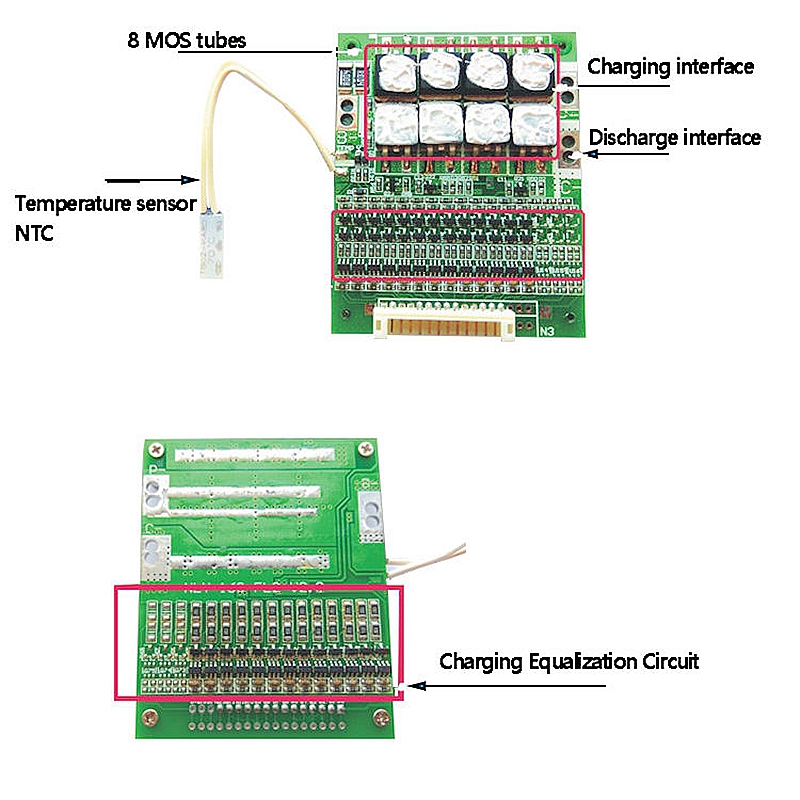 8 MOS tubes

Charging interface

Discharge interface

Temperature sensor NTC

B-

C-

N3

P-

B-

C-

Charging Equalization Circuit